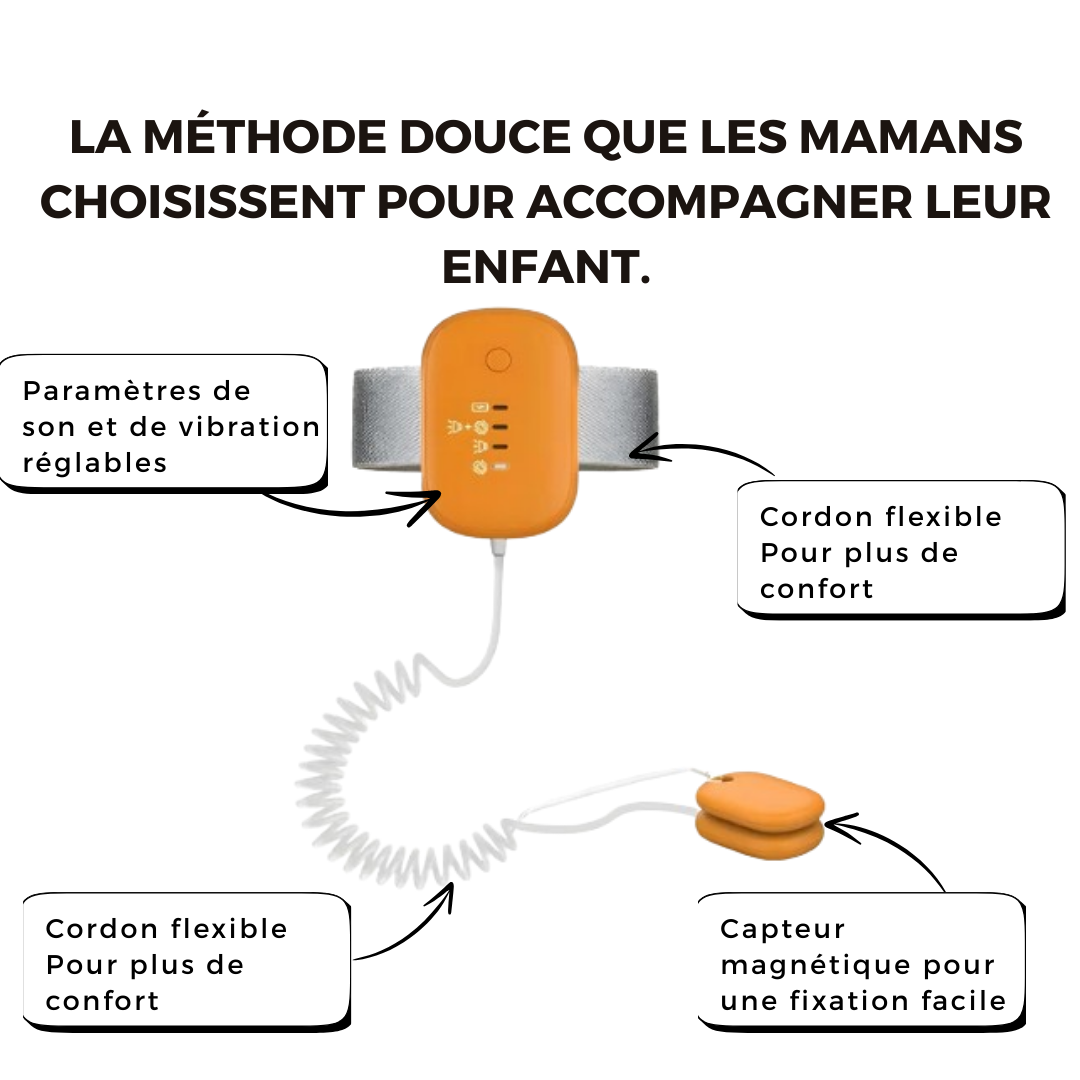 LA MÉTHODE DOUCE QUE LES MAMANS CHOISISSENT POUR ACCOMPAGNER LEUR ENFANT.

Paramètres de son et de vibration réglables

Cordon flexible Pour plus de confort

Cordon flexible Pour plus de confort

Capteur magnétique pour une fixation facile